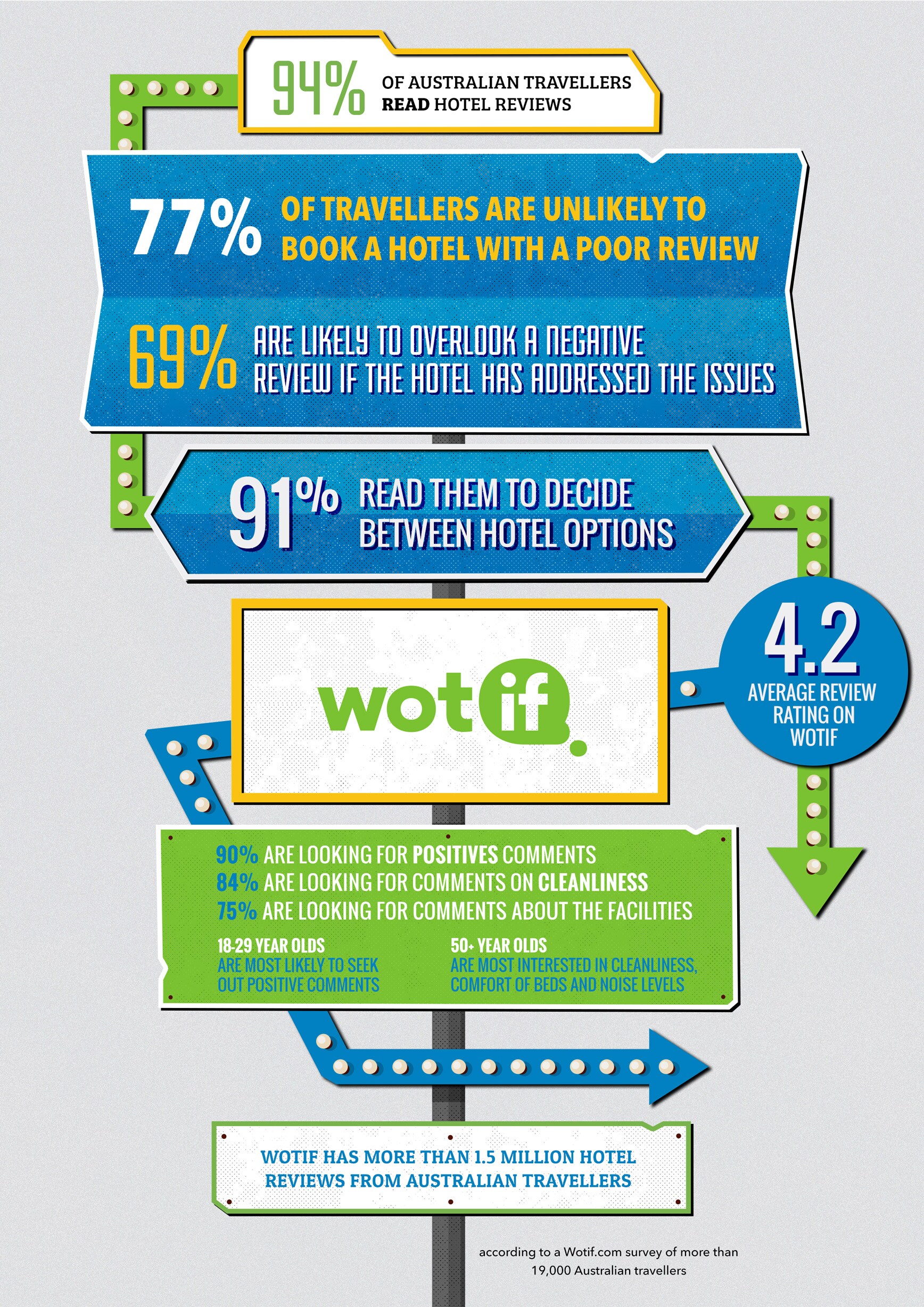 94% OF AUSTRALIAN TRAVELLERS READ HOTEL REVIEWS

77% OF TRAVELLERS ARE UNLIKELY TO BOOK A HOTEL WITH A POOR REVIEW

69% ARE LIKELY TO OVERLOOK A NEGATIVE REVIEW IF THE HOTEL HAS ADDRESSED THE ISSUES

91% READ THEM TO DECIDE BETWEEN HOTEL OPTIONS

wotif

4.2 AVERAGE REVIEW RATING ON WOTIF

90% ARE LOOKING FOR POSITIVES COMMENTS
84% ARE LOOKING FOR COMMENTS ON CLEANLINESS
75% ARE LOOKING FOR COMMENTS ABOUT THE FACILITIES

18-29 YEAR OLDS ARE MOST LIKELY TO SEEK OUT POSITIVE COMMENTS

50+ YEAR OLDS ARE MOST INTERESTED IN CLEANLINESS, COMFORT OF BEDS AND NOISE LEVELS

WOTIF HAS MORE THAN 1.5 MILLION HOTEL REVIEWS FROM AUSTRALIAN TRAVELLERS

according to a Wotif.com survey of more than 19,000 Australian travellers